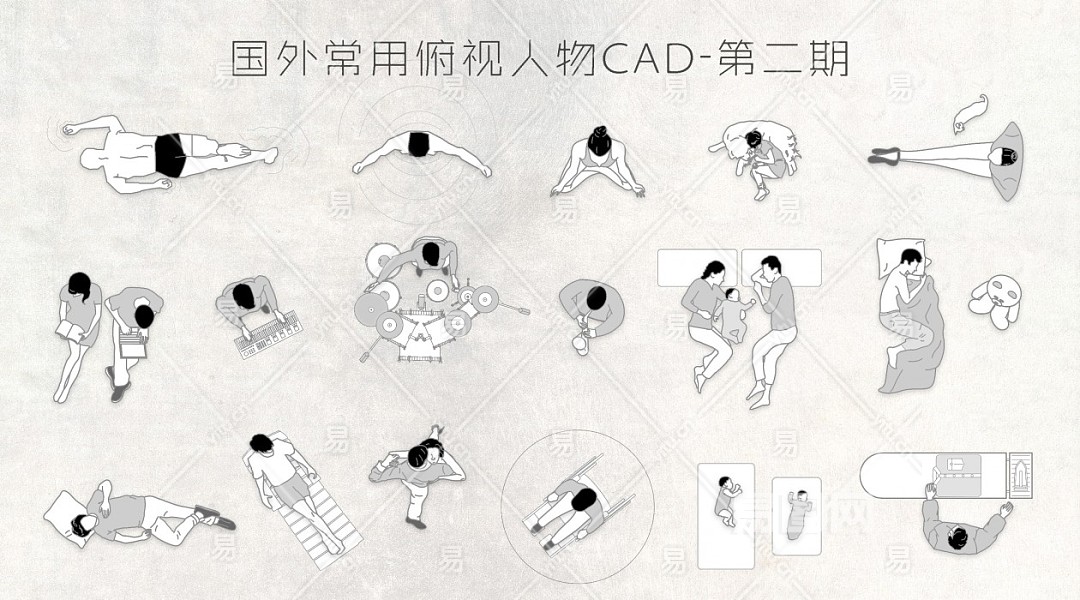 国外常用俯视人物CAD-第二期