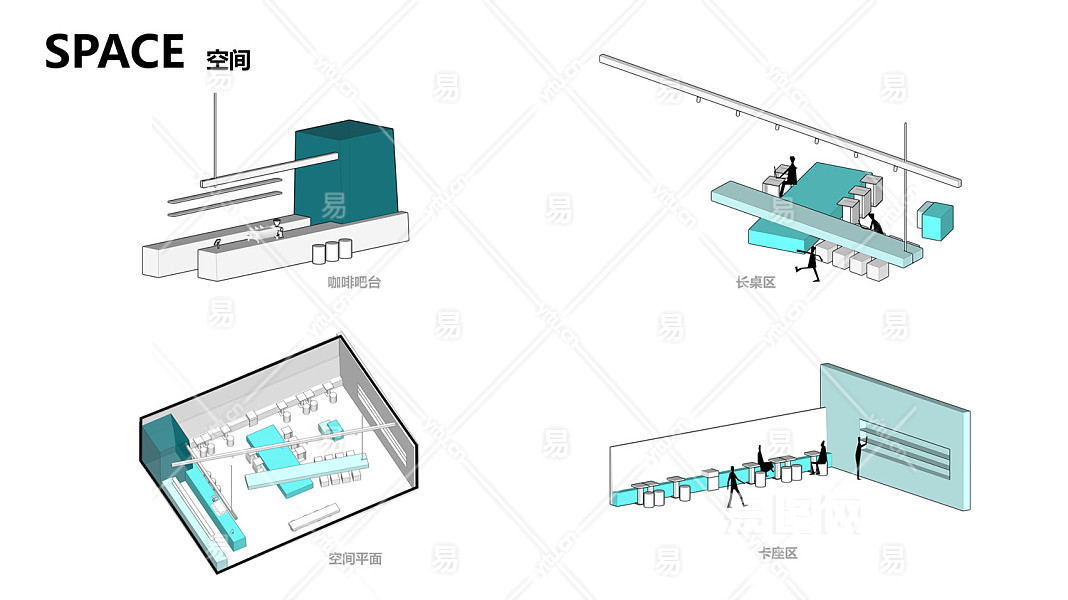 SPACE 空间

咖啡吧台

长桌区

空间平面

卡座区